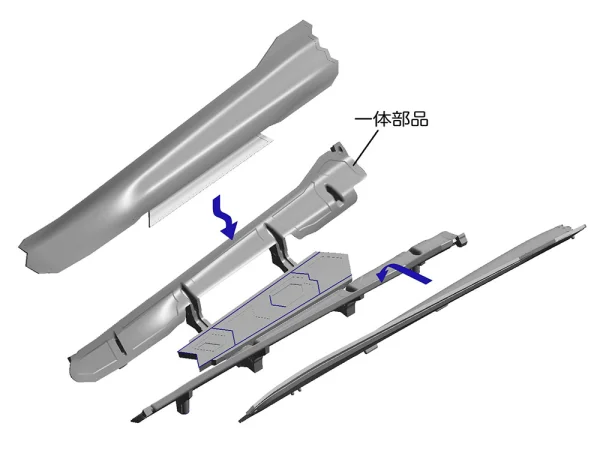 一体部品